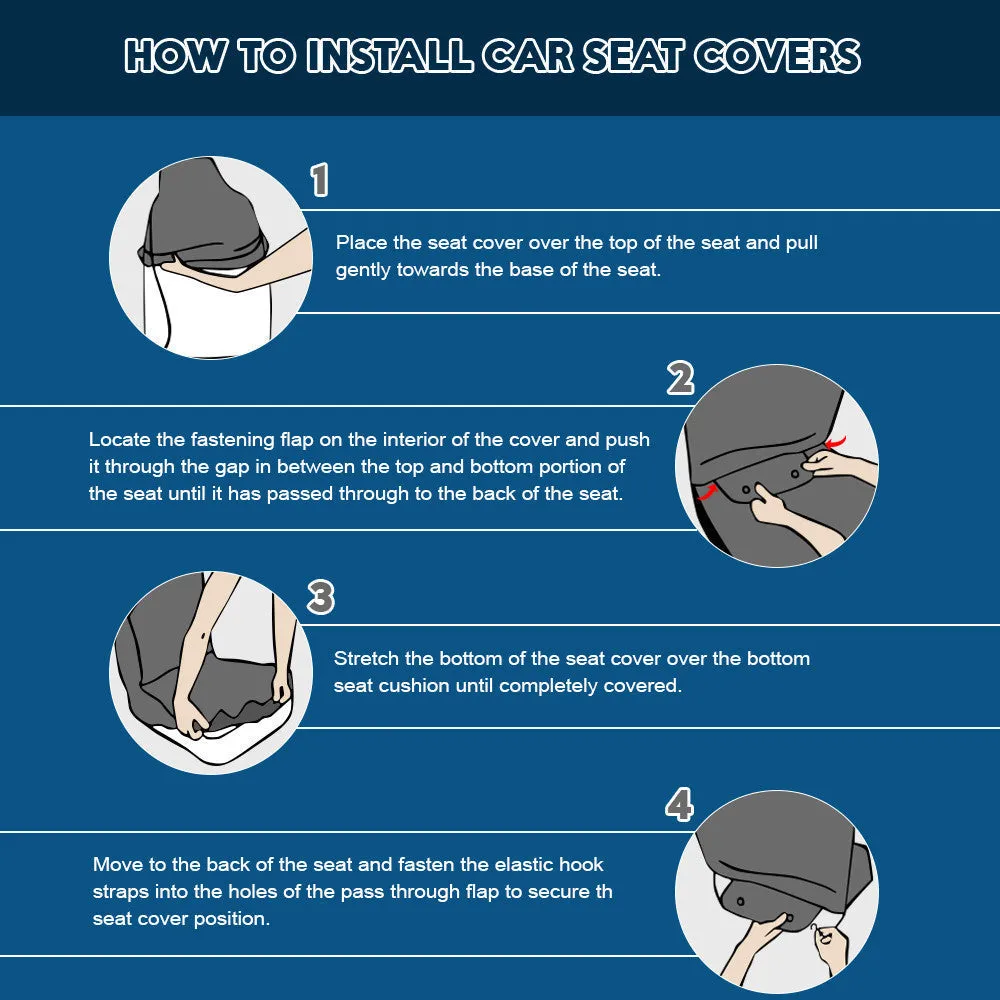 HOW TO INSTALL CAR SEAT COVERS

1

Place the seat cover over the top of the seat and pull gently towards the base of the seat.

2

Locate the fastening flap on the interior of the cover and push it through the gap in between the top and bottom portion of the seat until it has passed through to the back of the seat.

3

Stretch the bottom of the seat cover over the bottom seat cushion until completely covered.

4

Move to the back of the seat and fasten the elastic hook straps into the holes of the pass through flap to secure th seat cover position.